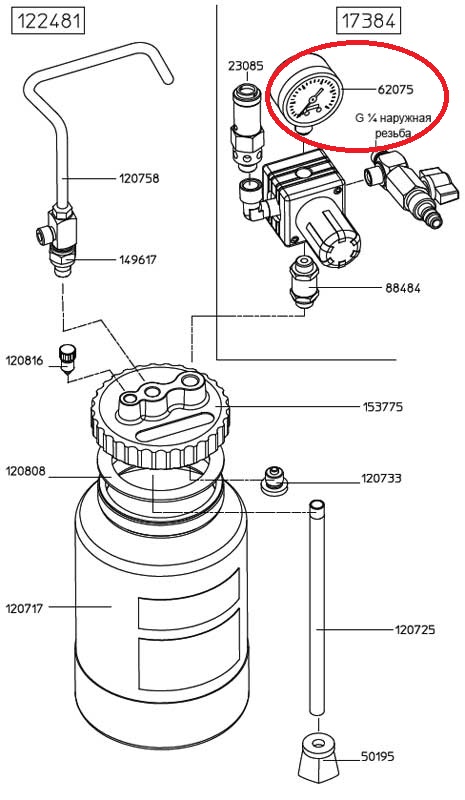 122481

17384

23085

62075

G ¼ наружная резьба

120758

149617

88484

120816

153775

120808

120733

120717

120725

50195