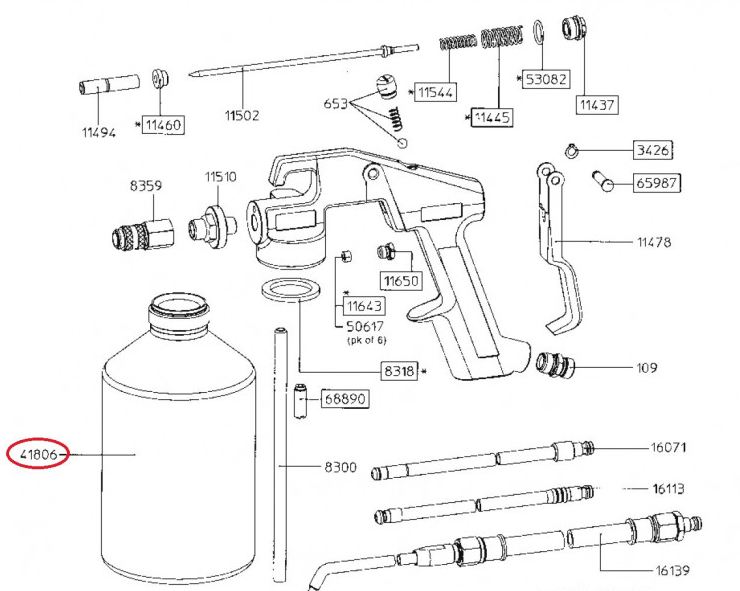 11494
*11460
11502
653
*11544
*11445
*53082
11437
3426
65987
8359
11510
11478
11650
*11643
50617
(pk of 6)
8318*
109
68890
41806
8300
16071
16113
16139