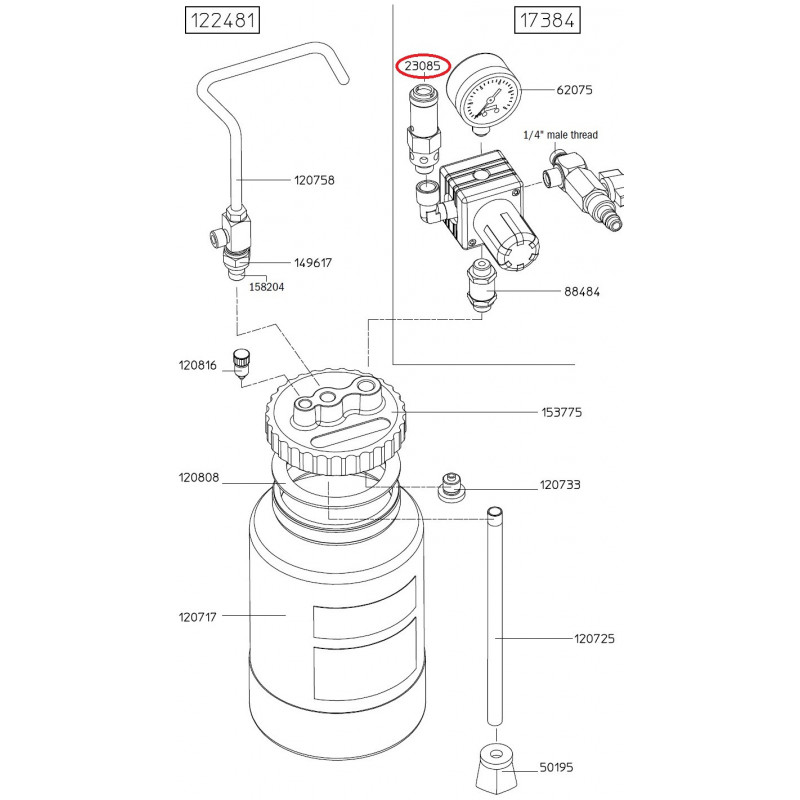 122481

17384

23085

62075

1/4" male thread

120758

149617

158204

88484

120816

153775

120808

120733

120717

120725

50195